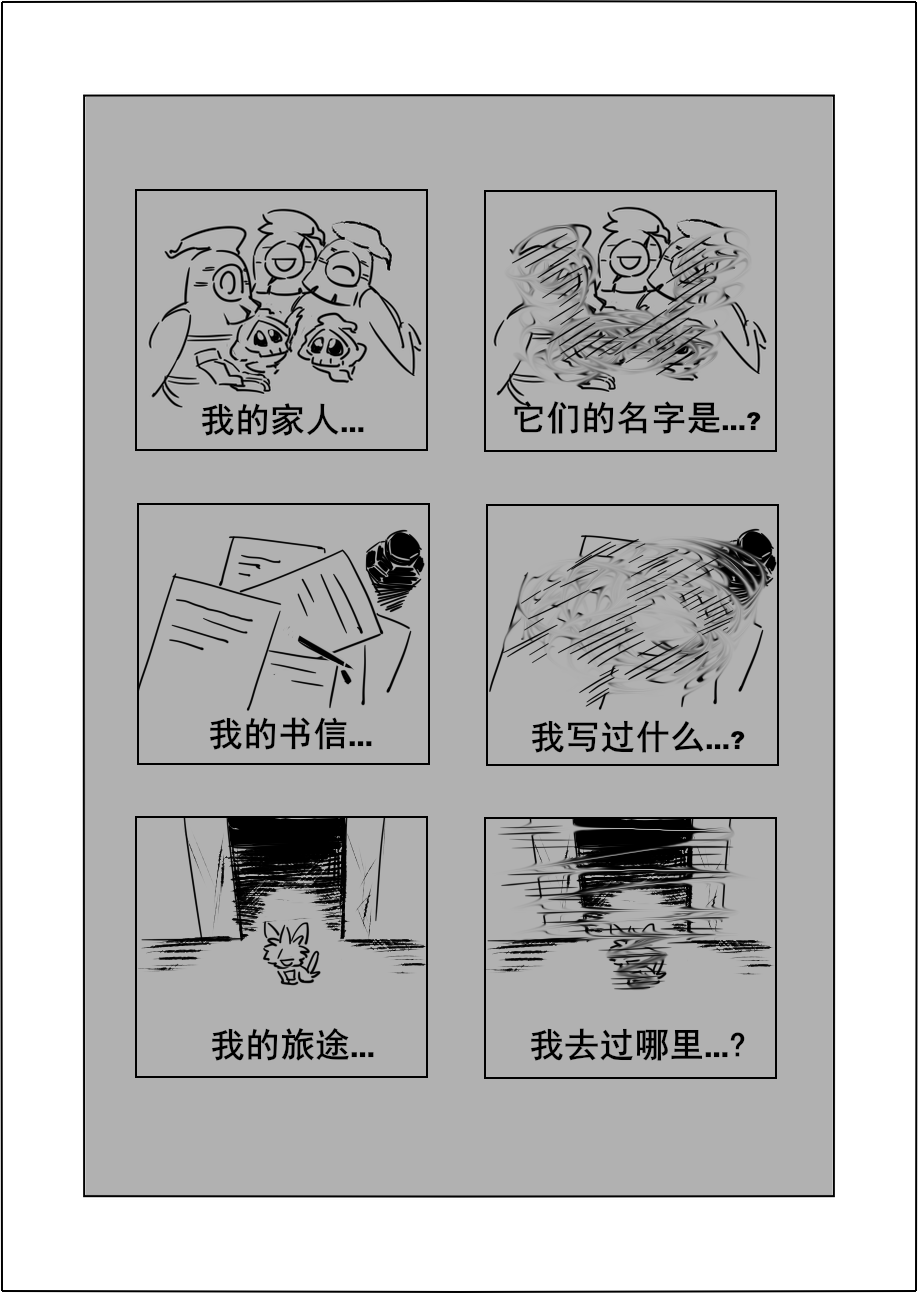 我的家人...

它们的名字是...?

我的书信...

我写过什么...?

我的旅途...

我去过哪里...?