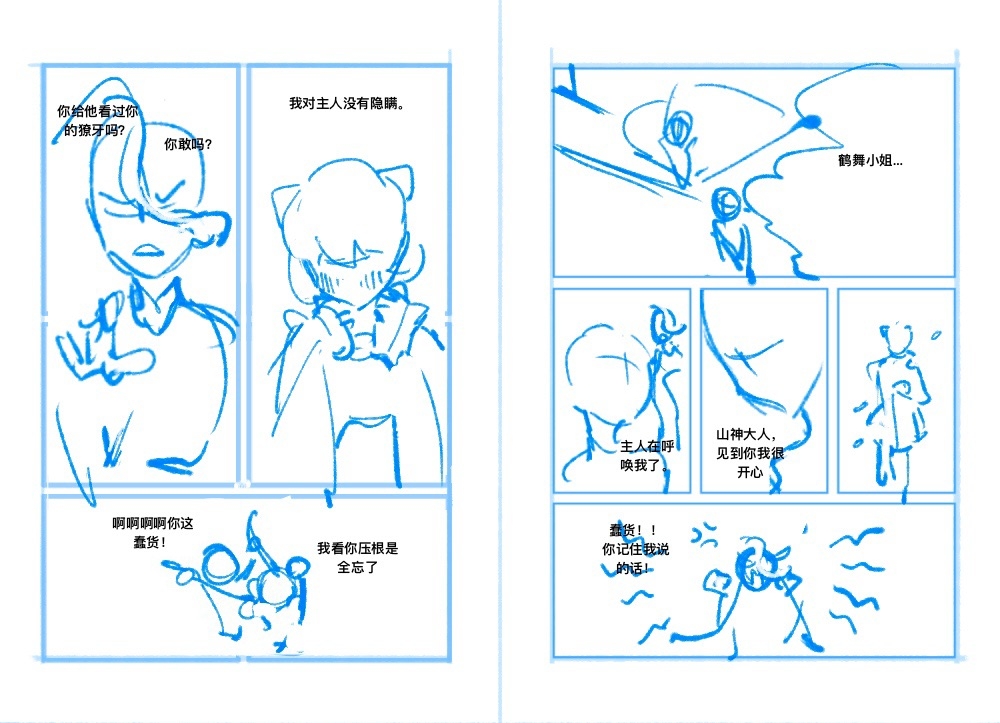 你给他看过你的獠牙吗?

你敢吗?

我对主人没有隐瞒。

啊啊啊啊你这蠢货!

我看你压根是全忘了

鹤舞小姐...

主人在呼唤我了。

山神大人,见到你我很开心

蠢货!!你记住我说的话!